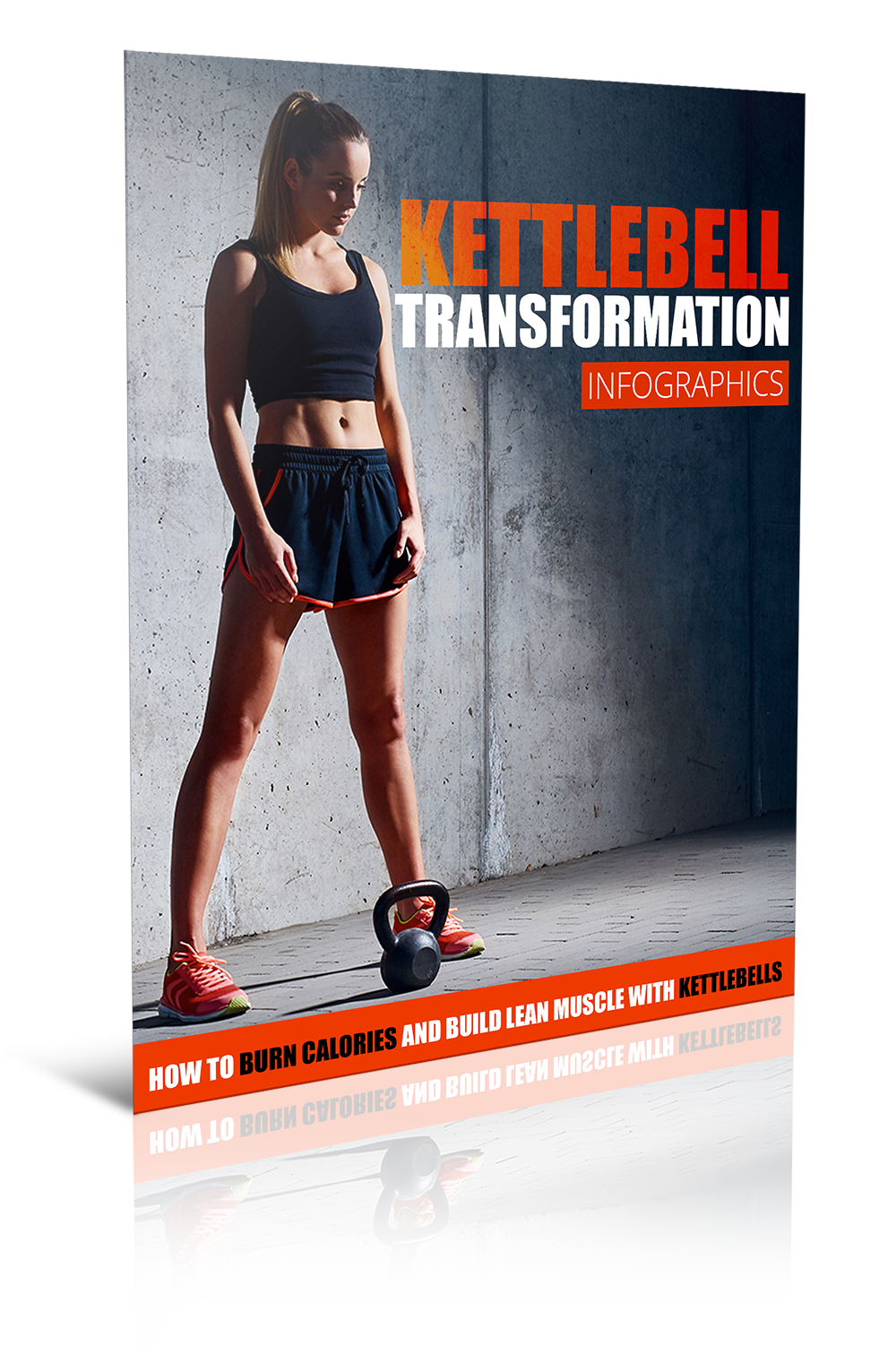 KETTLEBELL TRANSFORMATION

INFOGRAPHICS

HOW TO BURN CALORIES AND BUILD LEAN MUSCLE WITH KETTLEBELLS